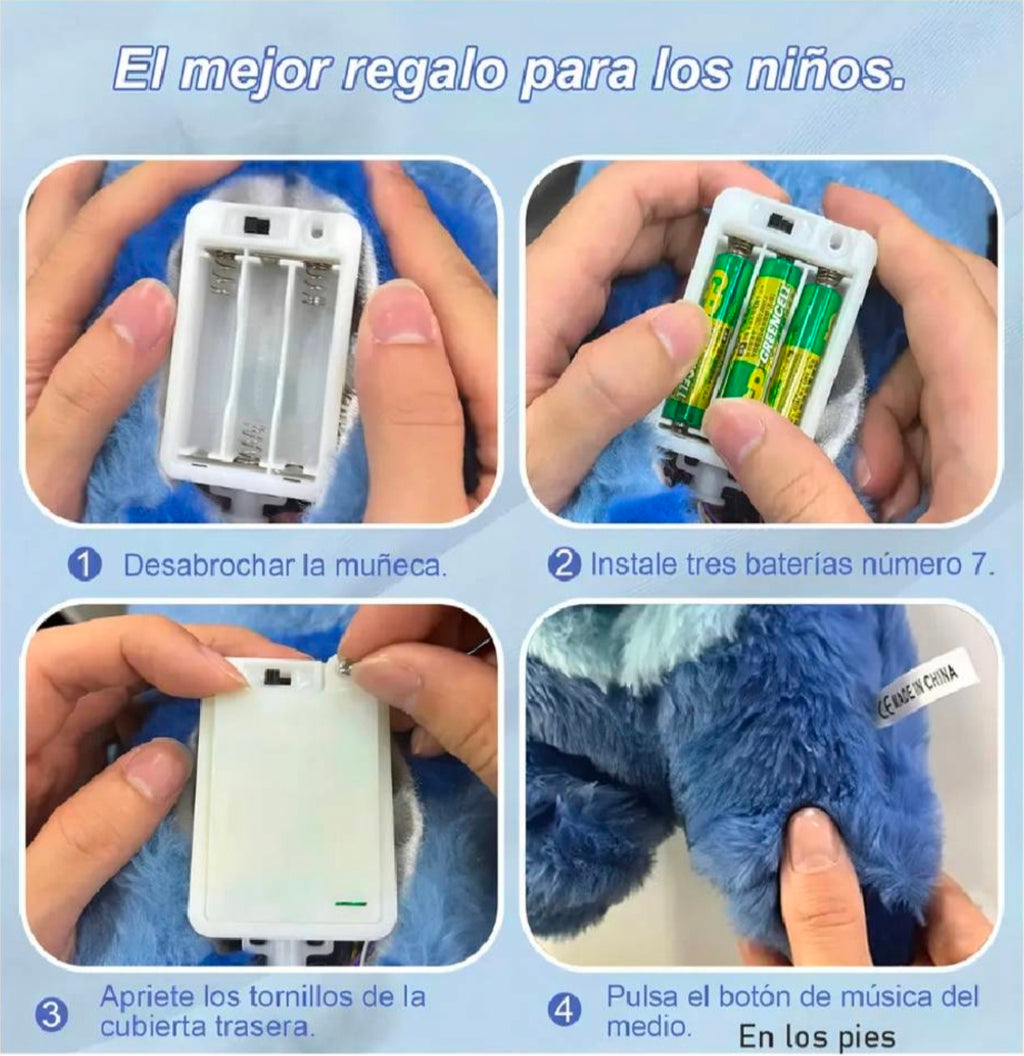 El mejor regalo para los niños.

GREENCELL

1 Desabrochar la muñeca.

2 Instale tres baterías número 7.

CE MADE IN CHINA

3 Apriete los tornillos de la cubierta trasera.

4 Pulsa el botón de música del medio.

En los pies